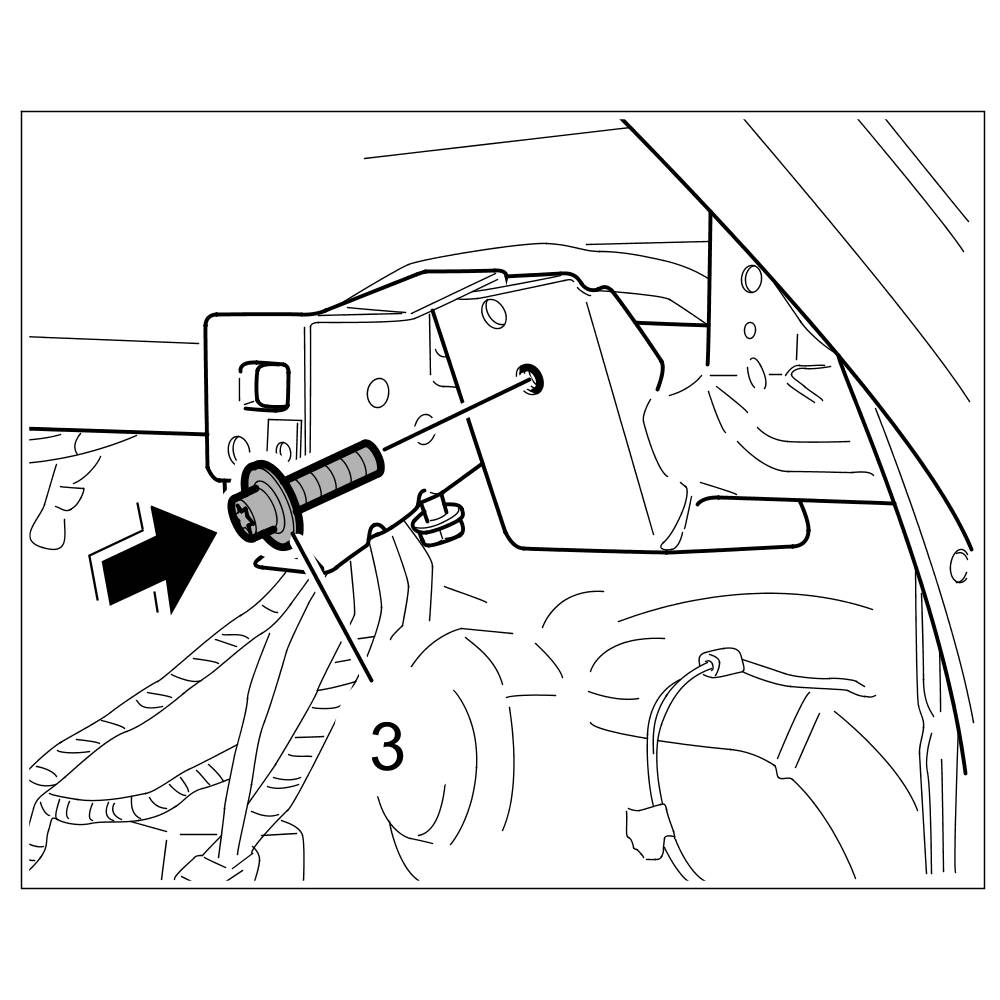 3