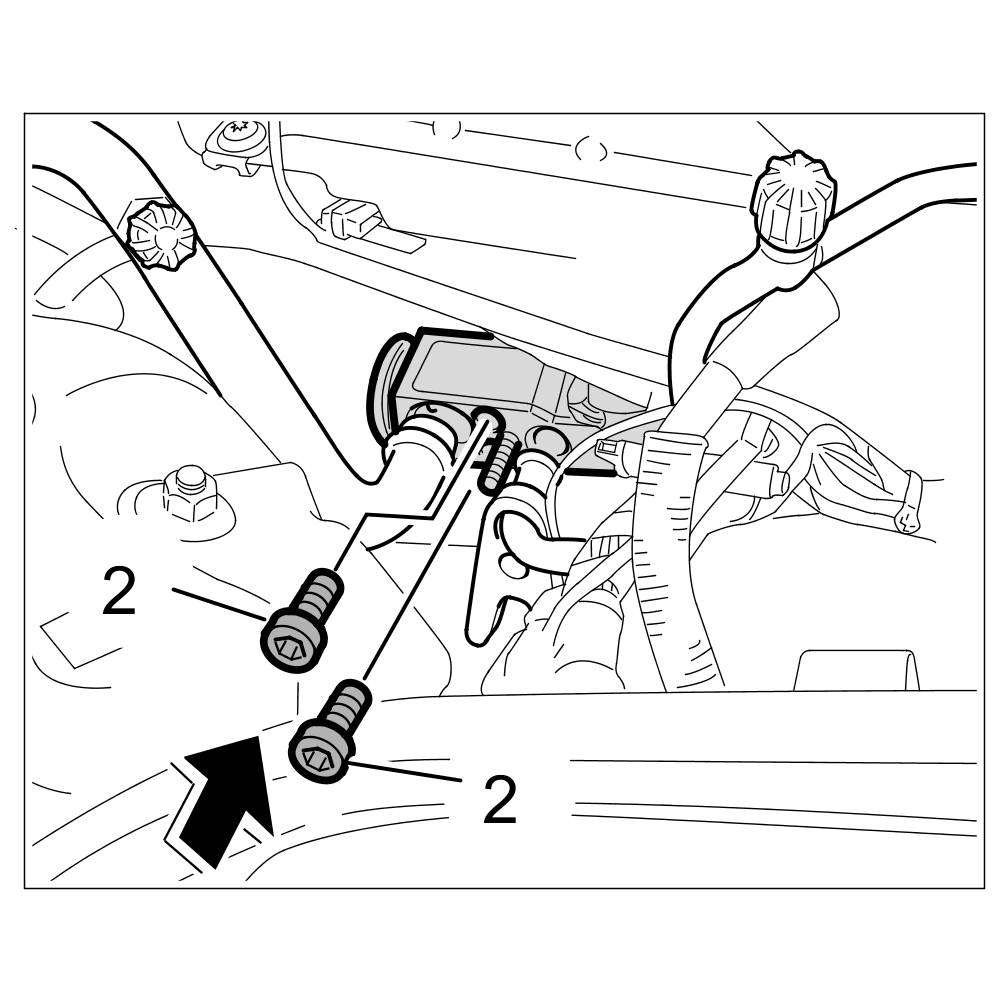 2

2