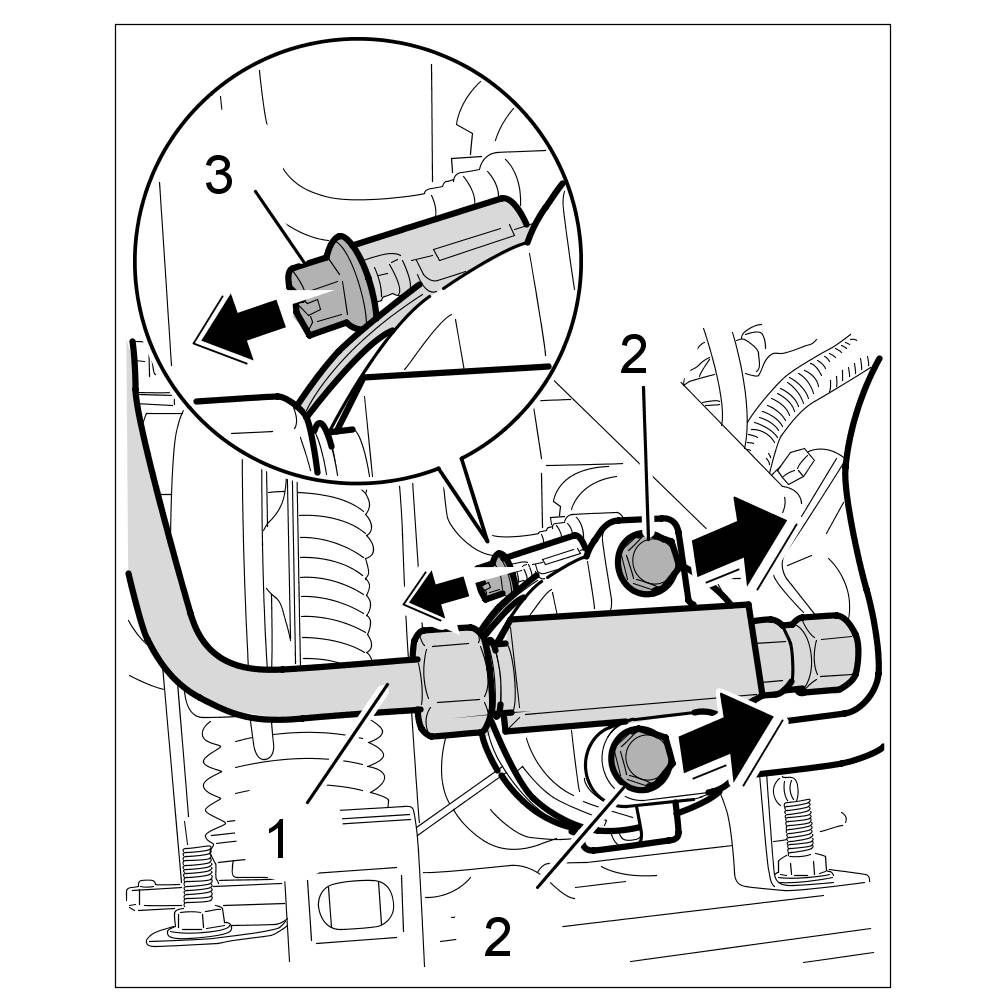 3
2
1
2