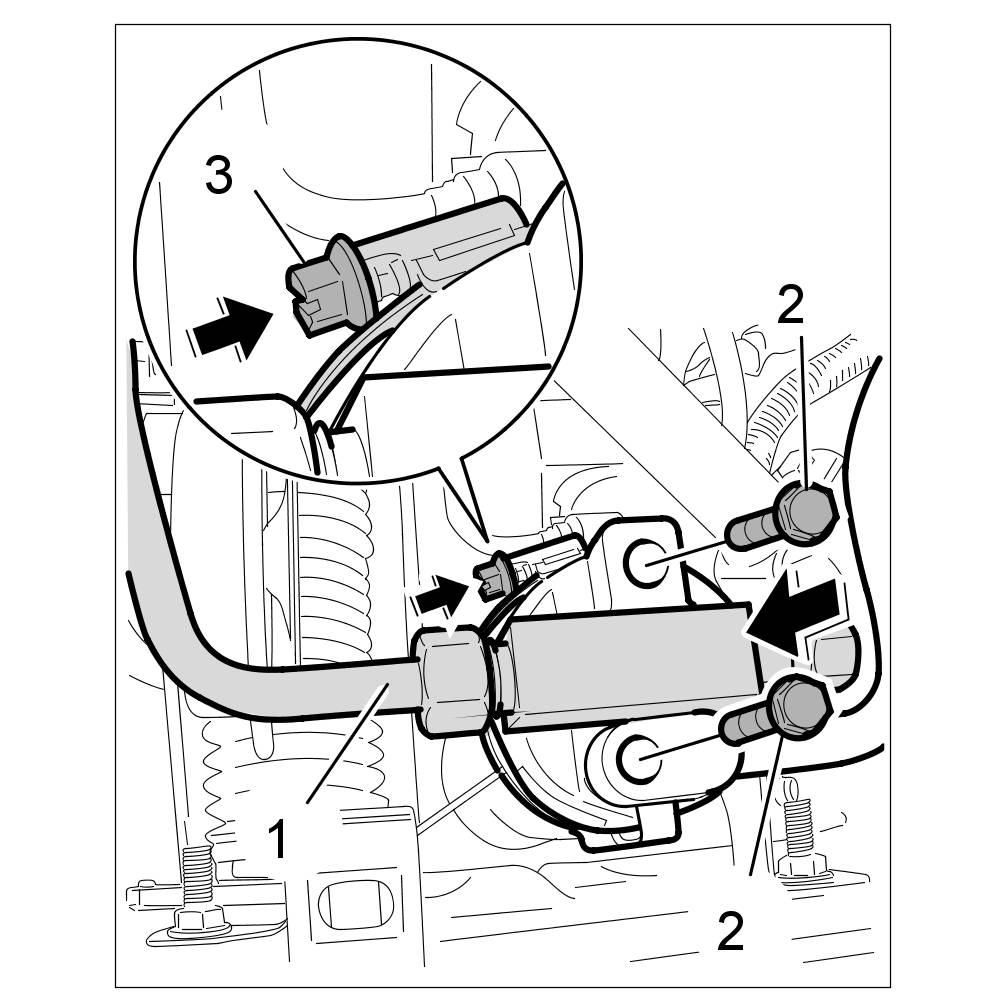 3
2
1
2