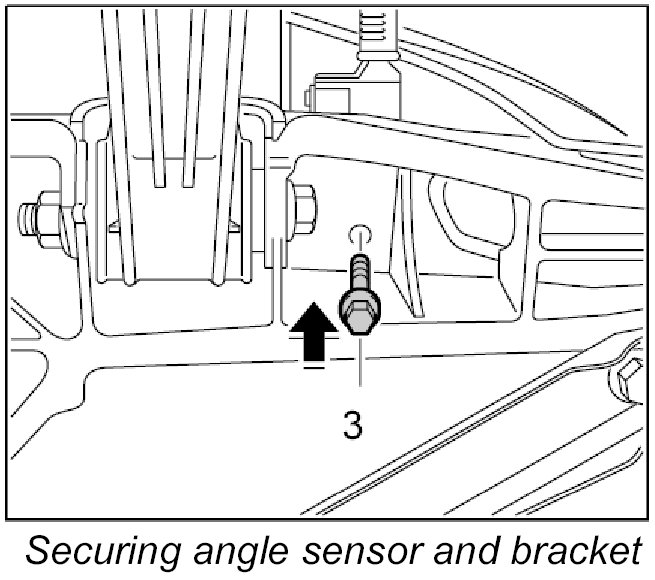 3

Securing angle sensor and bracket