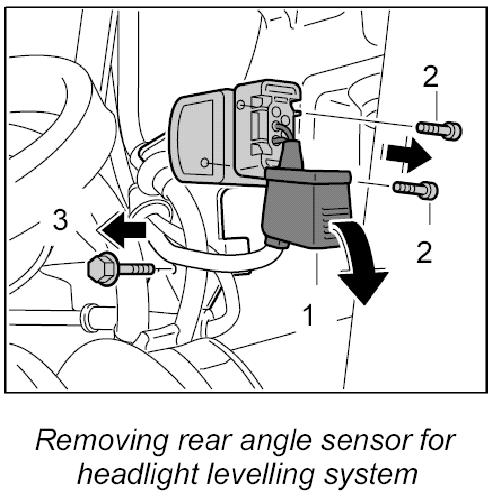 2

3

2

1

Removing rear angle sensor for headlight levelling system