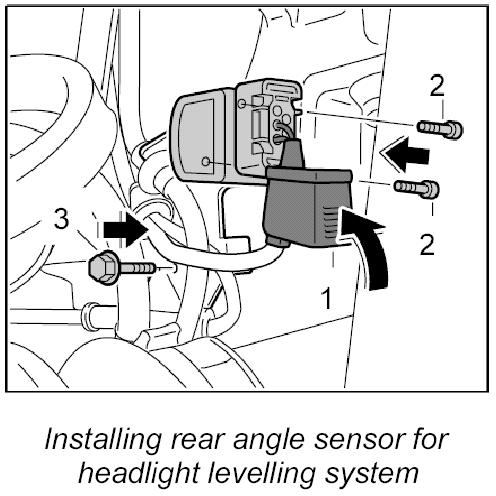 2
3
2
1

Installing rear angle sensor for headlight levelling system