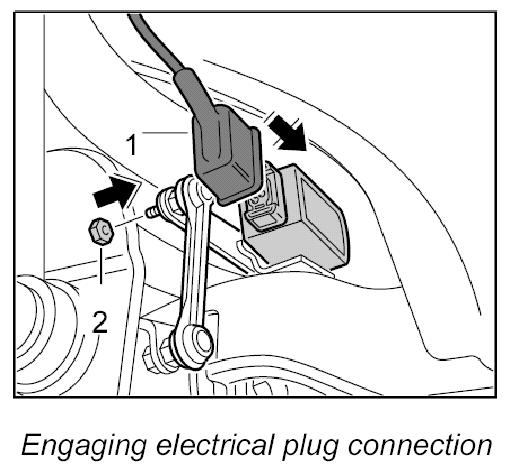 1

2

Engaging electrical plug connection