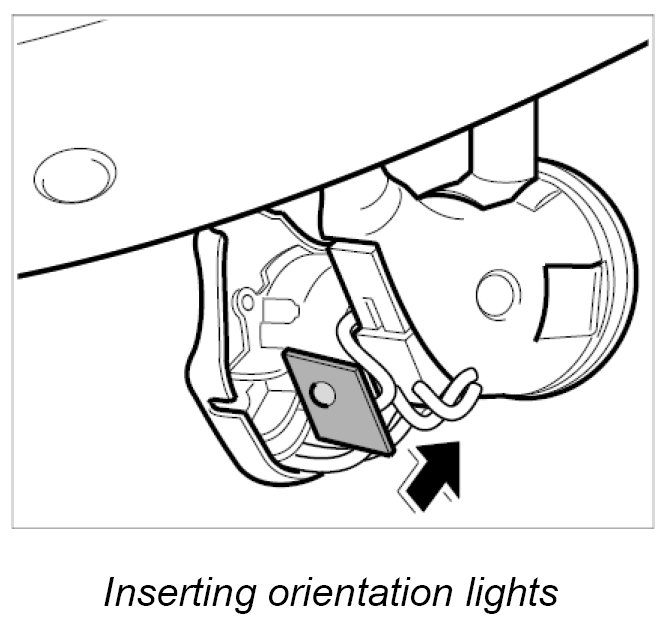 Inserting orientation lights