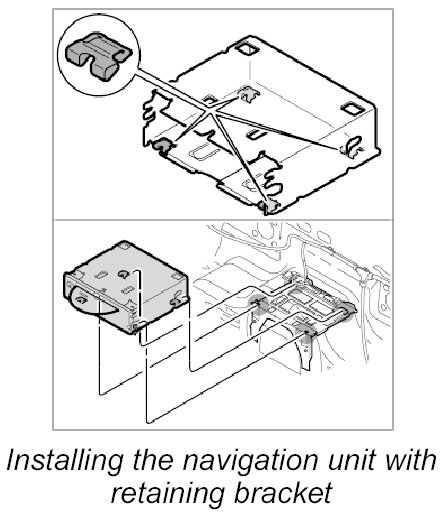 Installing the navigation unit with retaining bracket