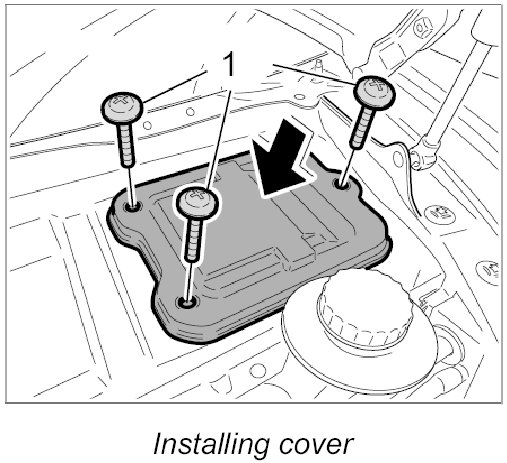 1

Installing cover