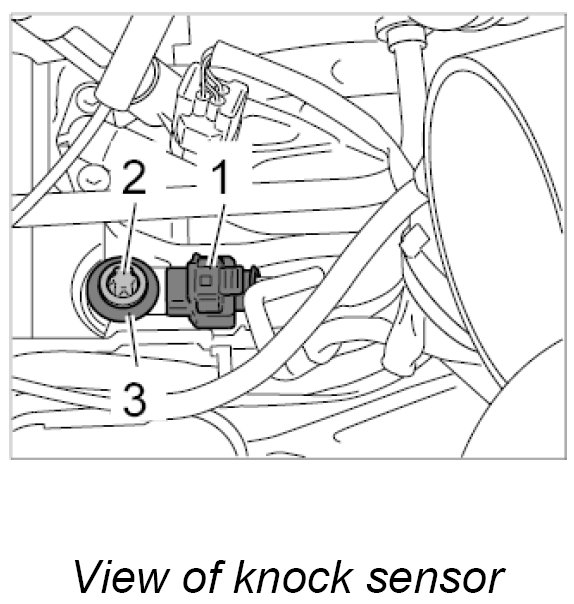 2
1
3

View of knock sensor