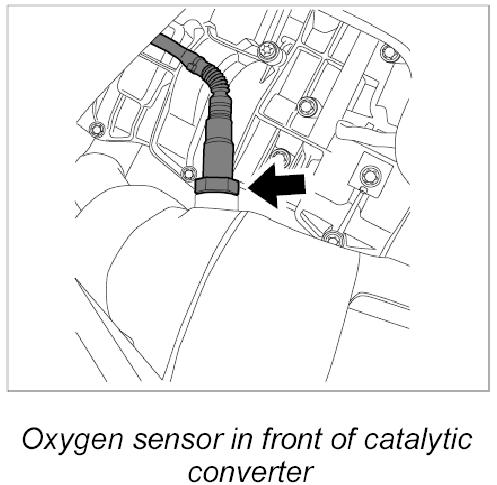 Oxygen sensor in front of catalytic converter