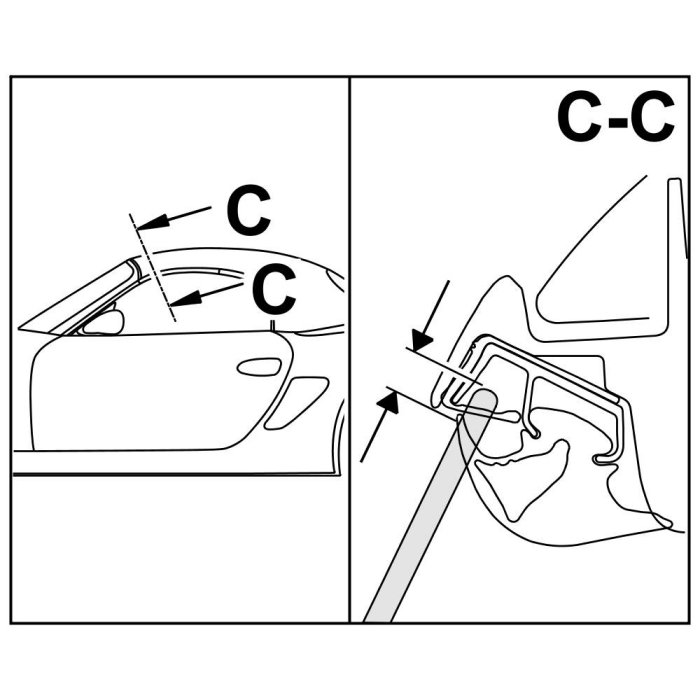 C
C

C-C