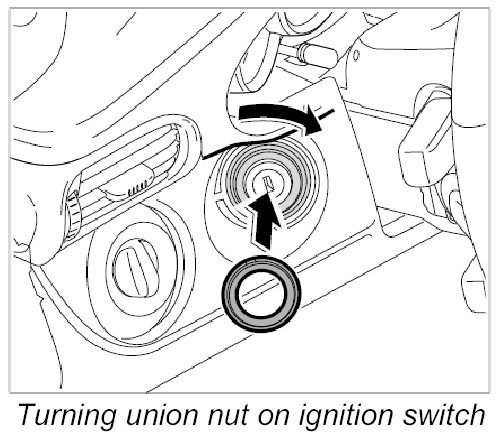 Turning union nut on ignition switch