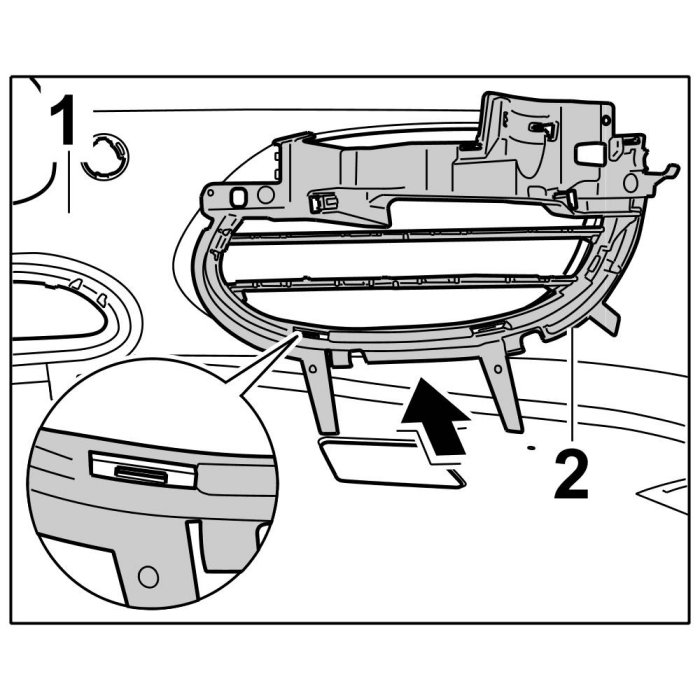 1

2