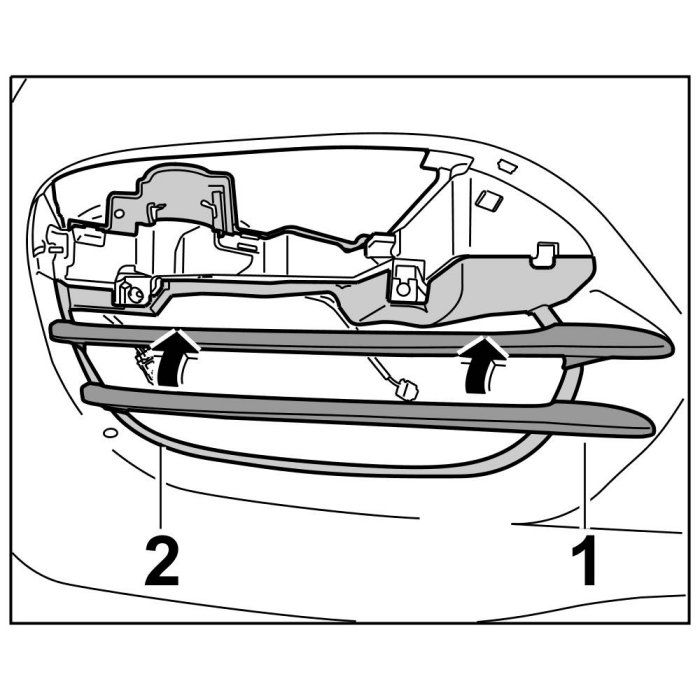 2
1