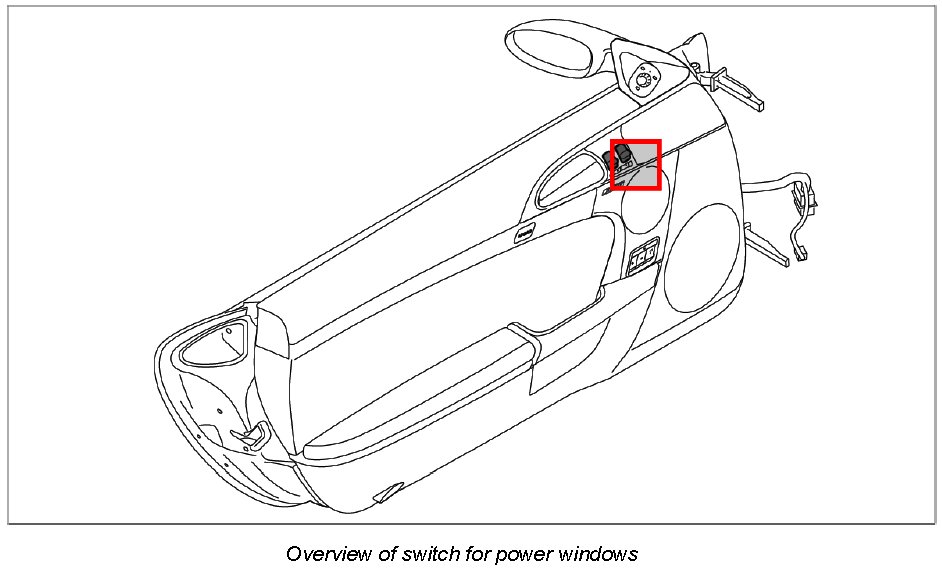 Overview of switch for power windows