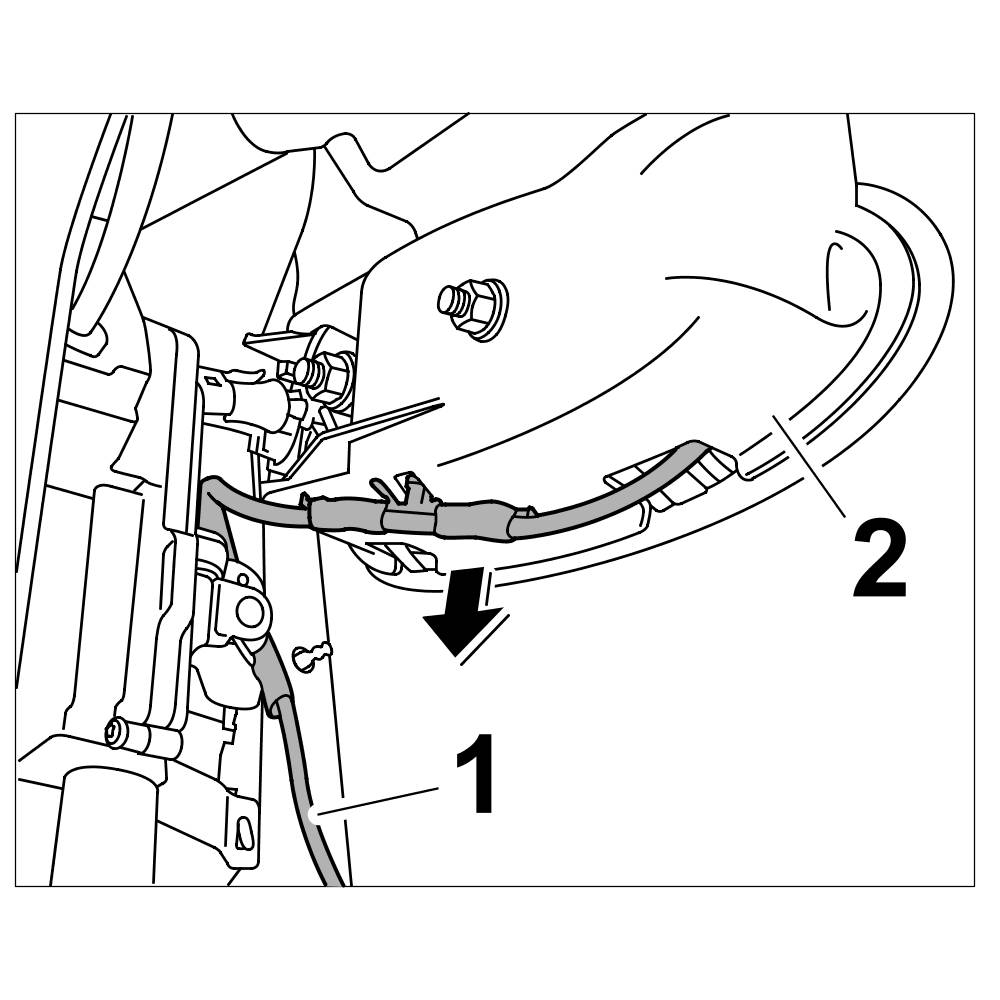 2

1