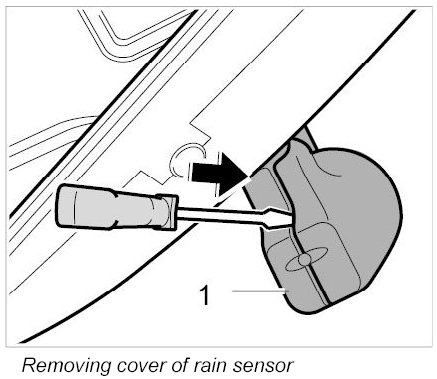 1

Removing cover of rain sensor