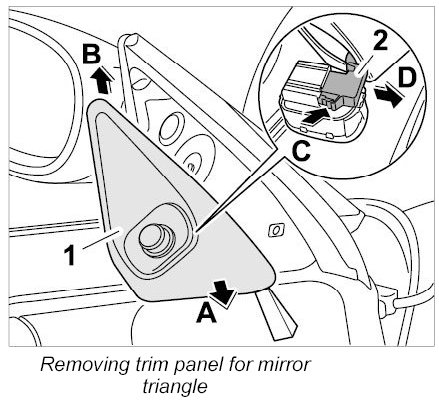 B

2

D

C

1

A

Removing trim panel for mirror triangle