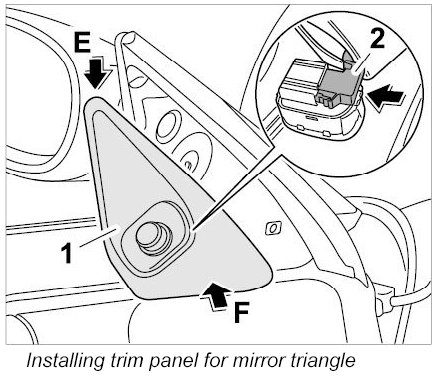 E

2

1

F

Installing trim panel for mirror triangle