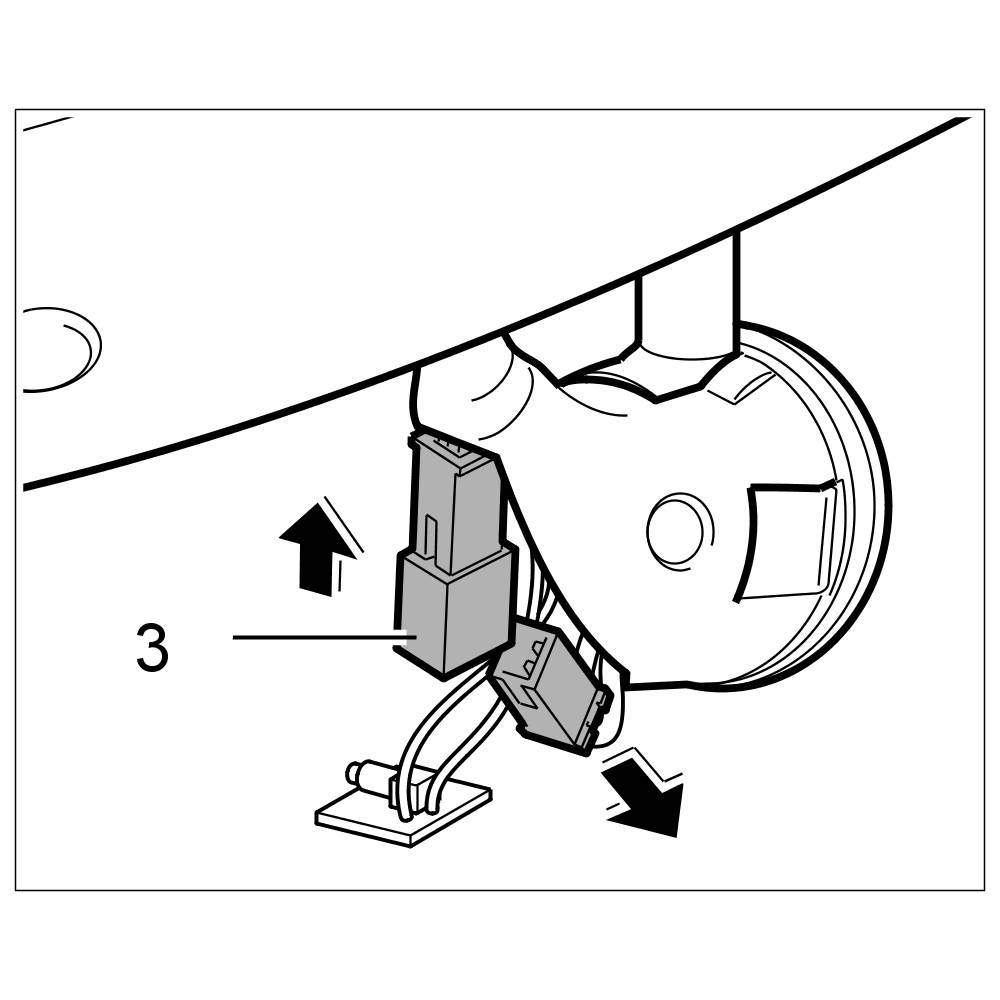 3