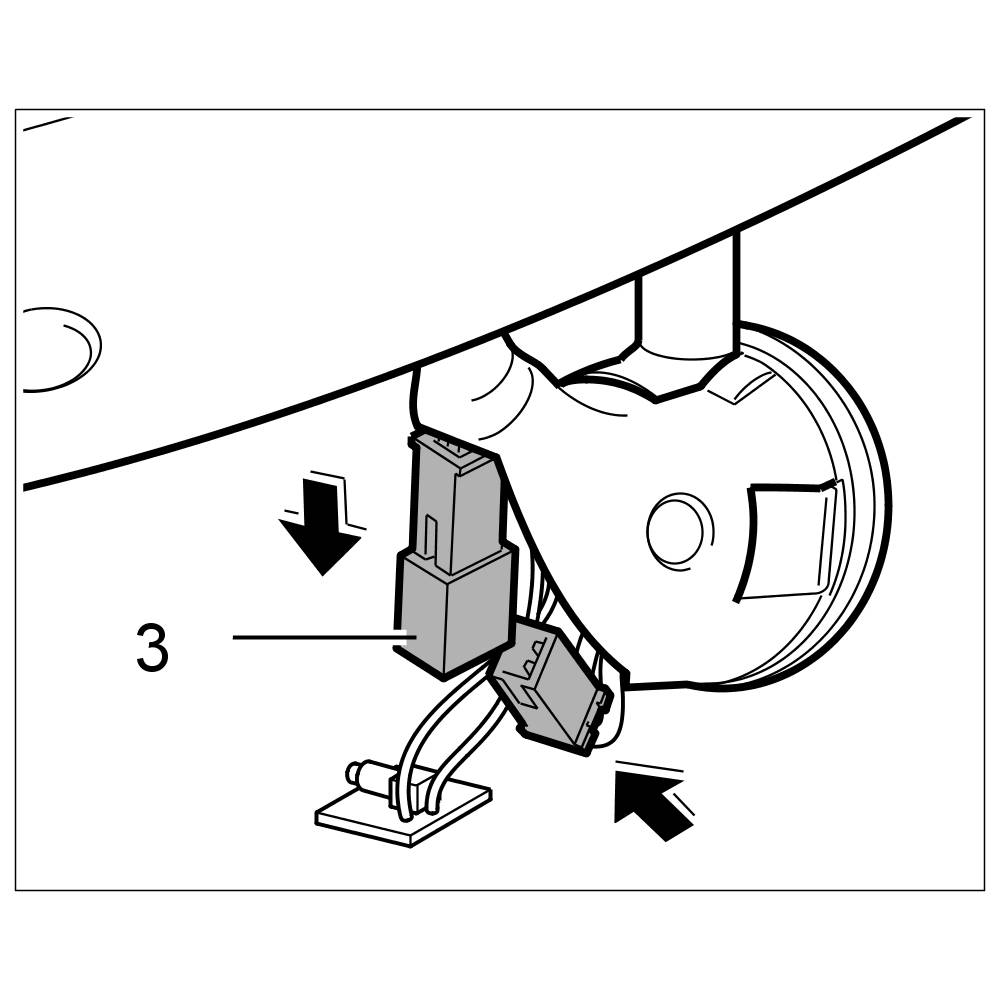 3