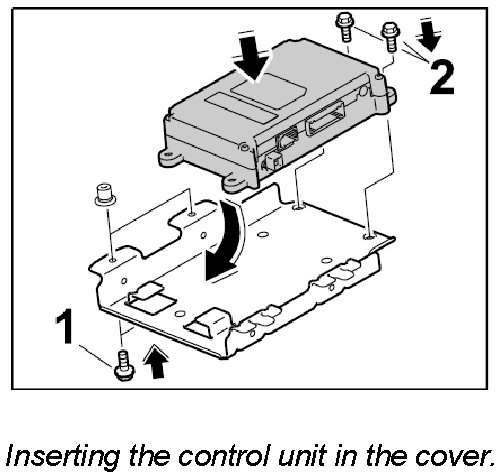 2

1

Inserting the control unit in the cover.