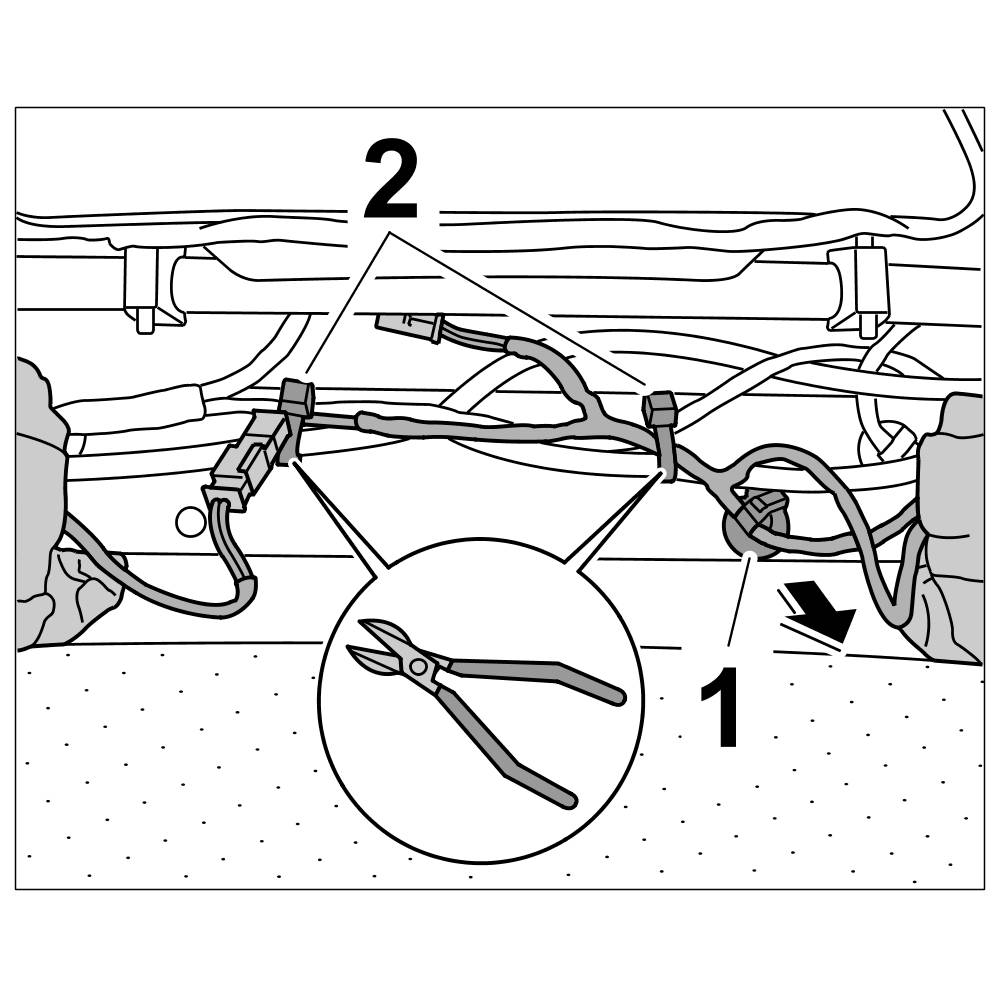 2

1