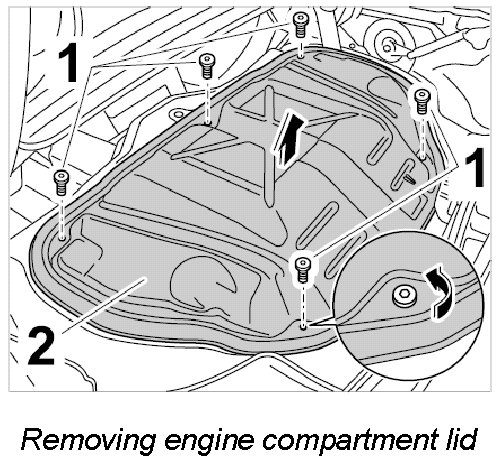 1

1

2

Removing engine compartment lid