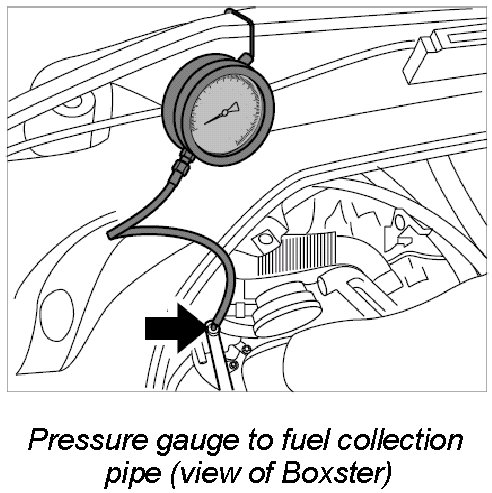 Pressure gauge to fuel collection pipe (view of Boxster)