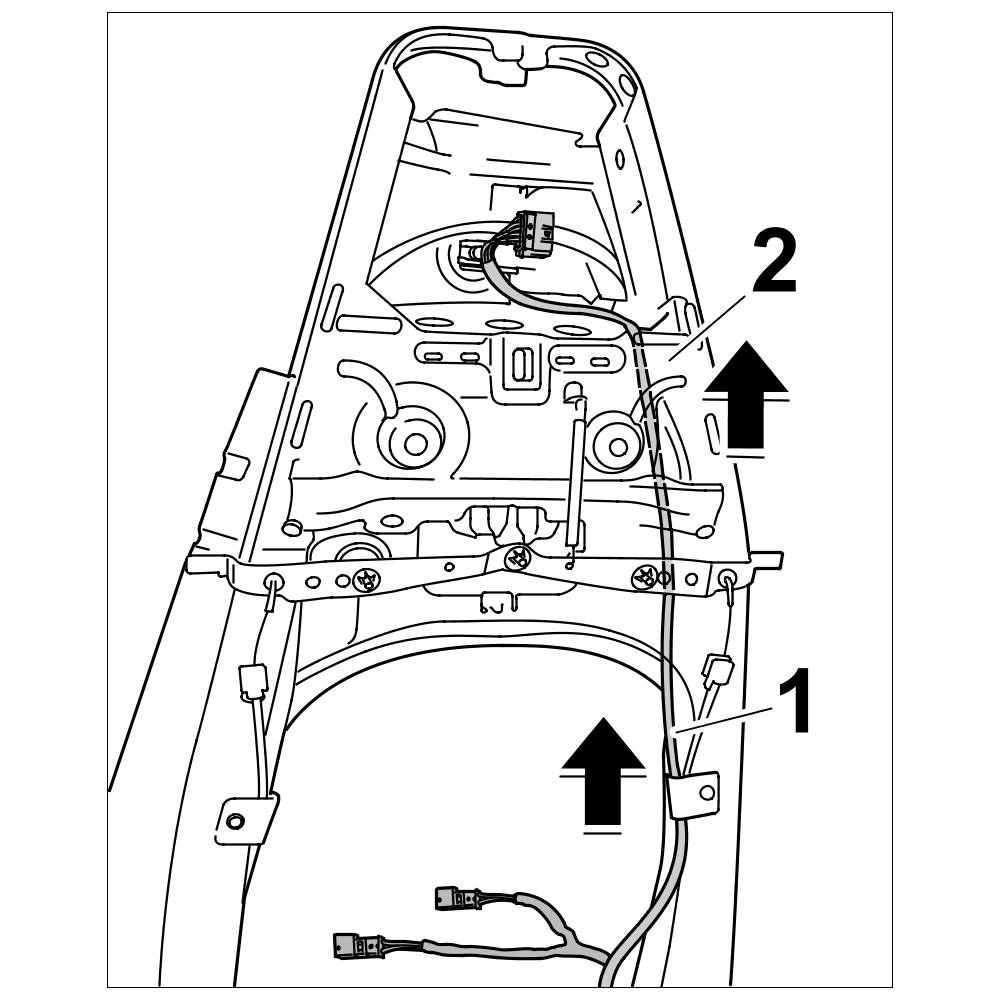 2
1