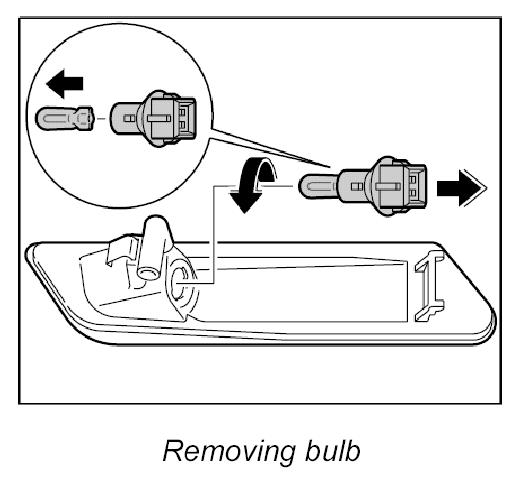 Removing bulb