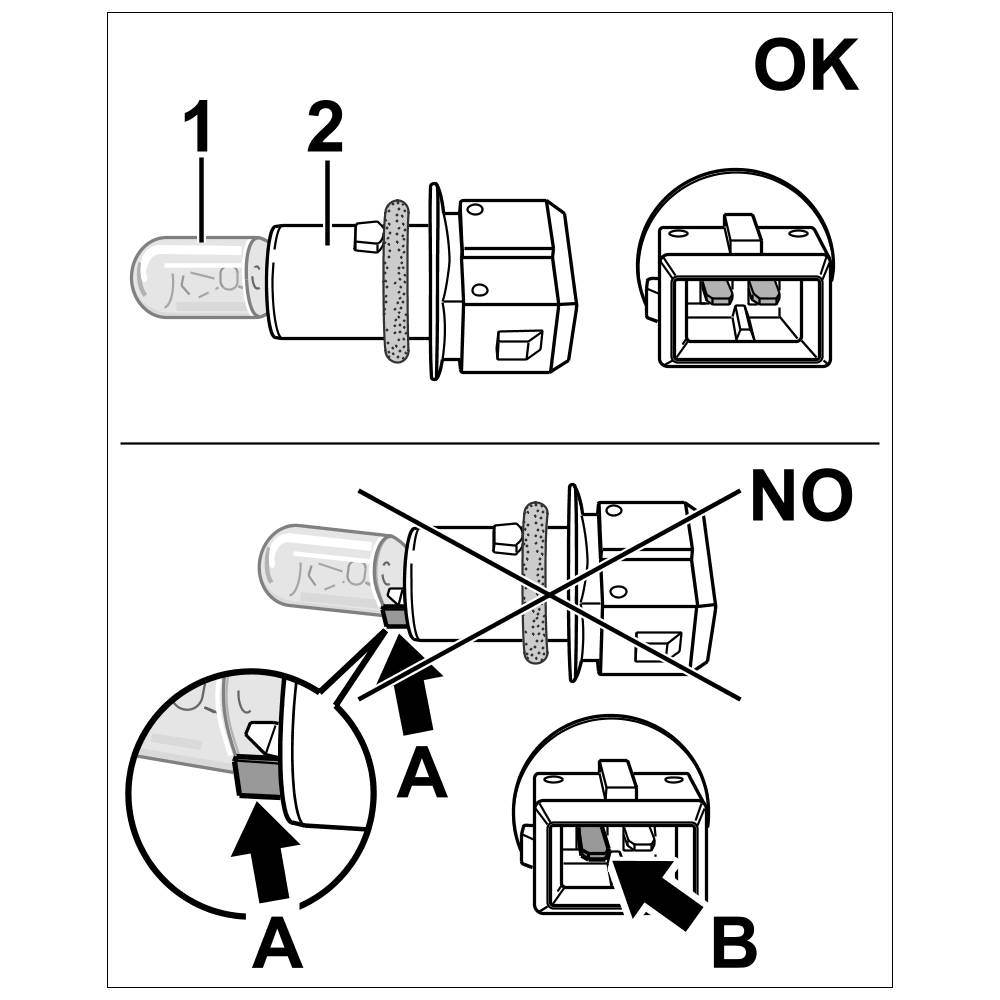 OK

1

2

NO

A

A

B