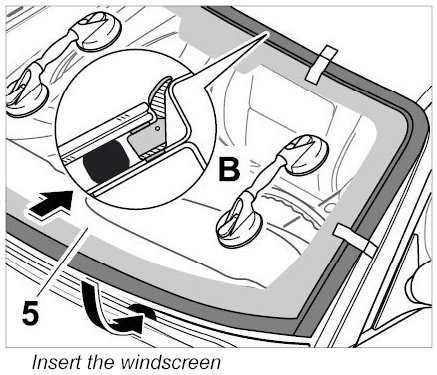 B

5

Insert the windscreen