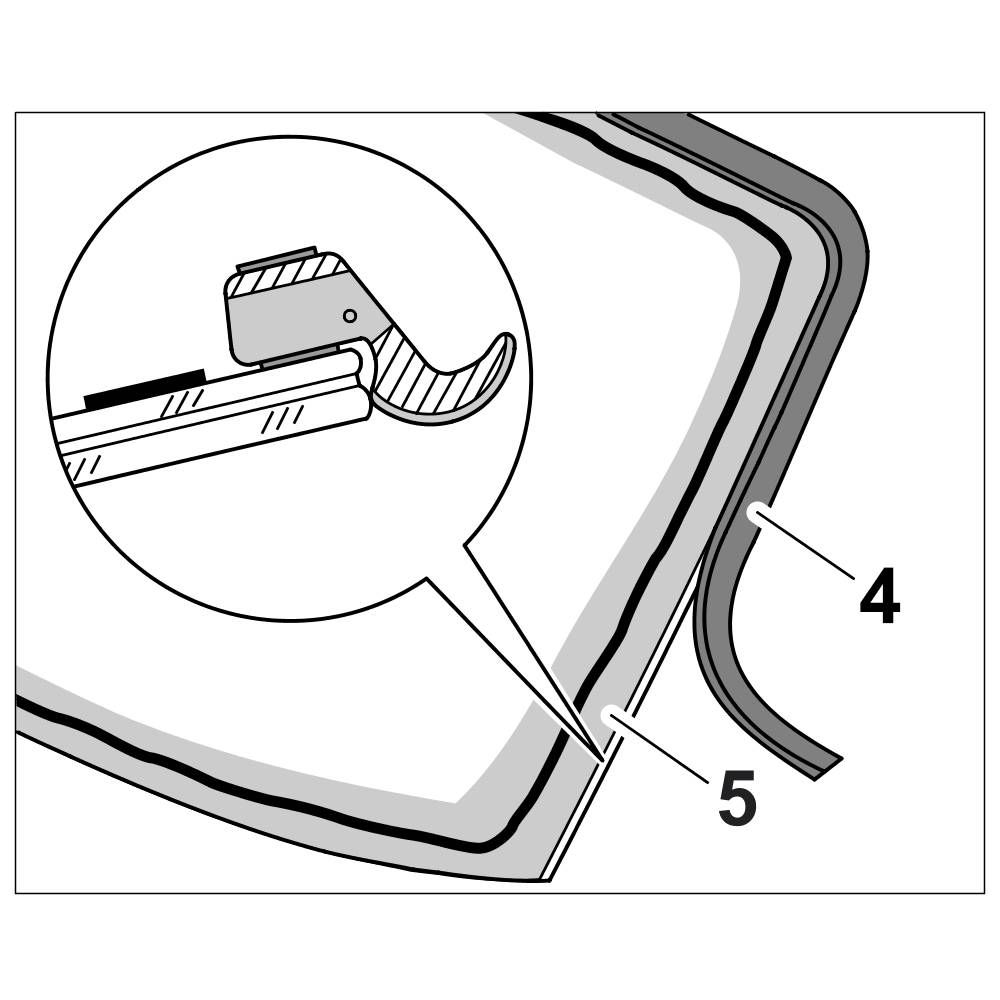 4

5