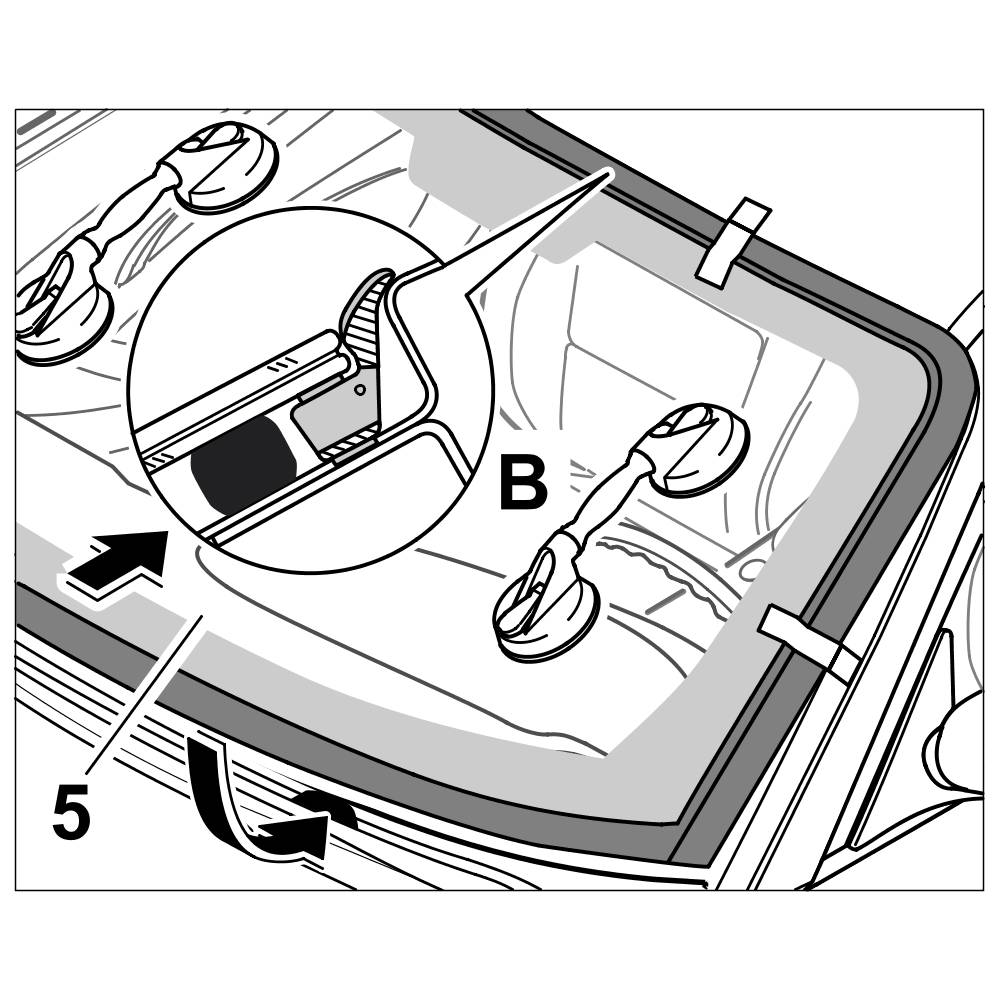 B
5