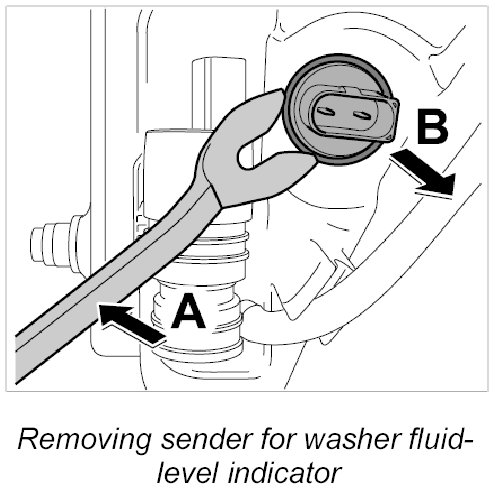 B

A

Removing sender for washer fluid-level indicator