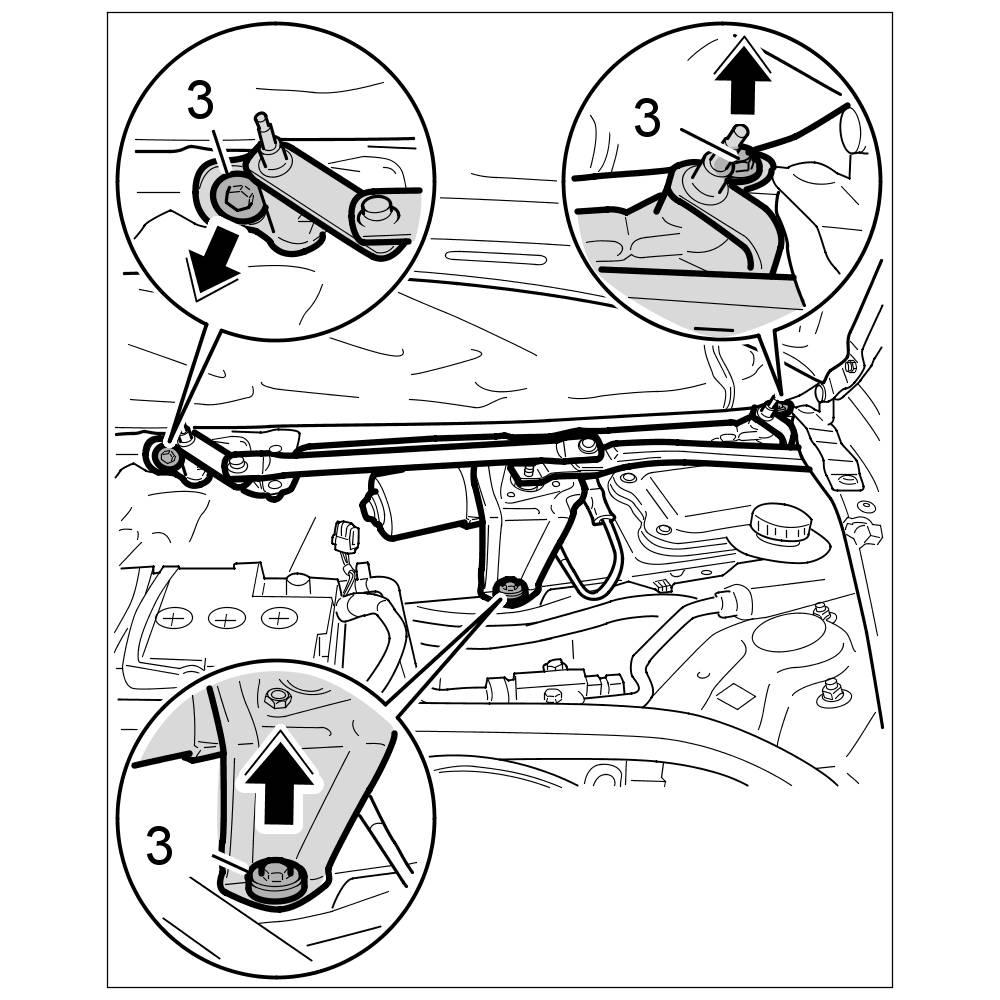 3

3

3