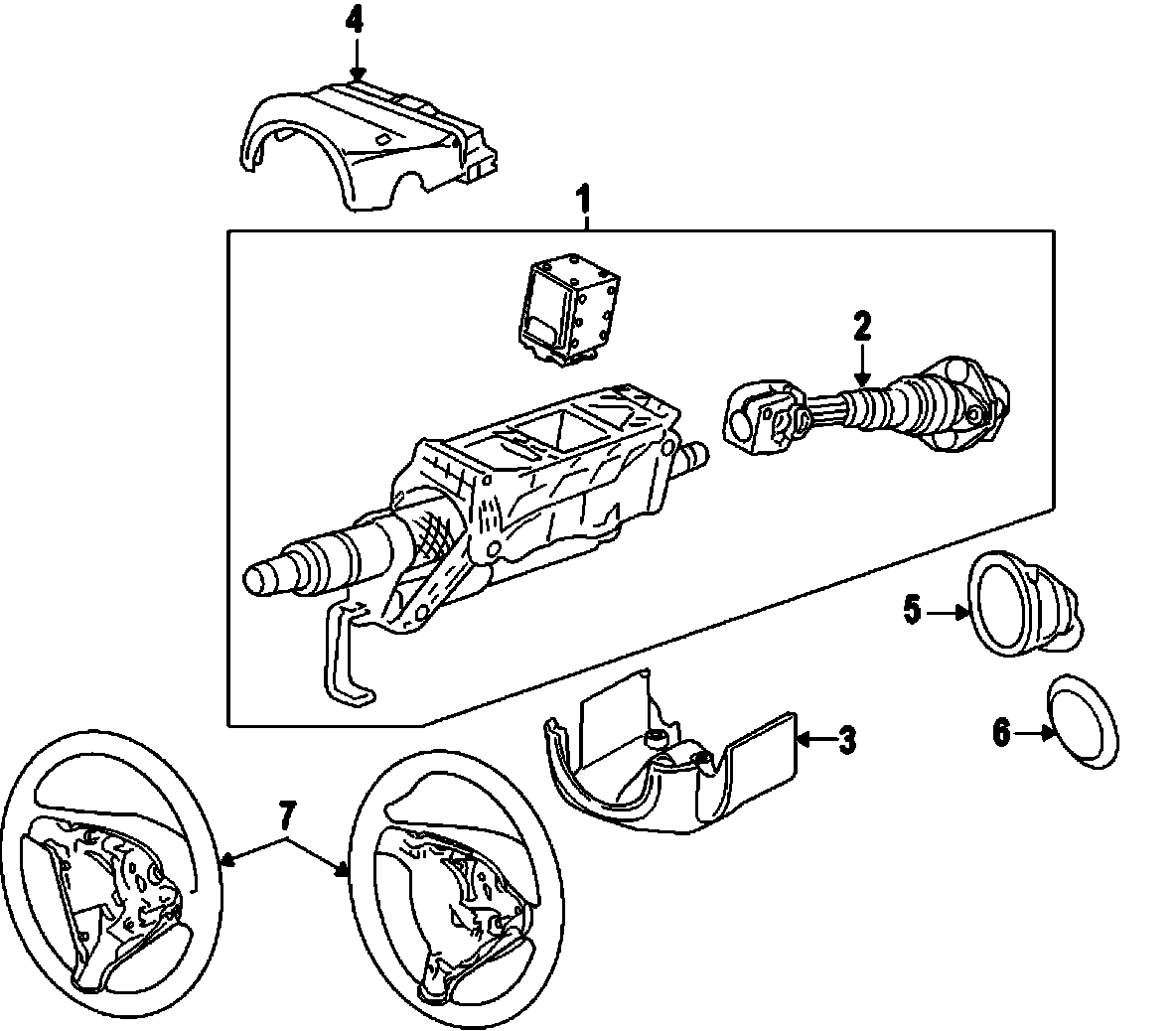 4
1
2
5
6
3
7