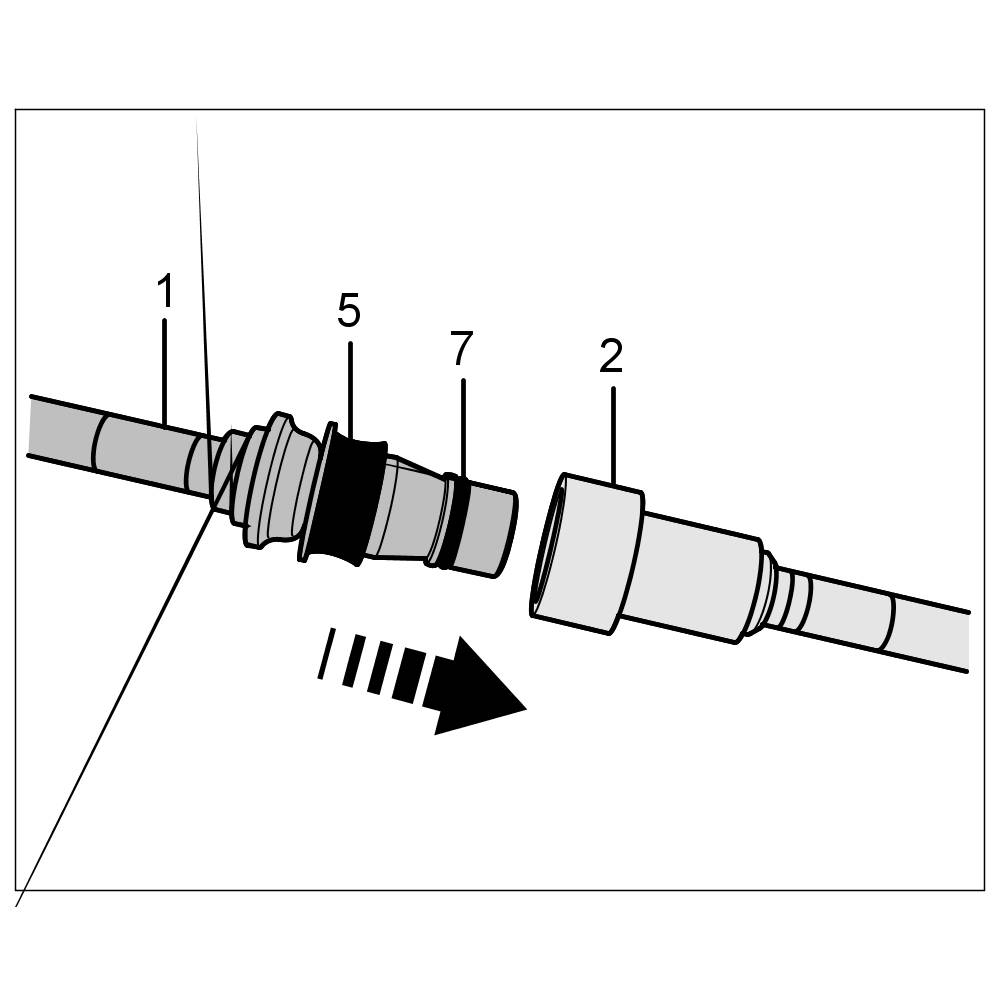 1
5
7
2