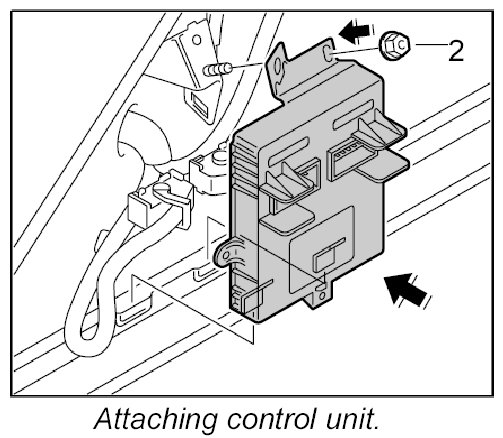 2

Attaching control unit.