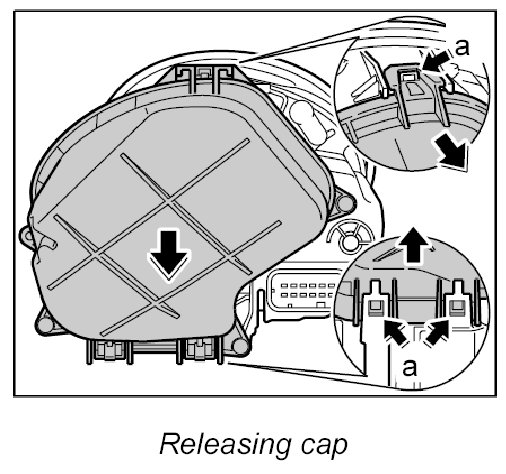 a

a

Releasing cap