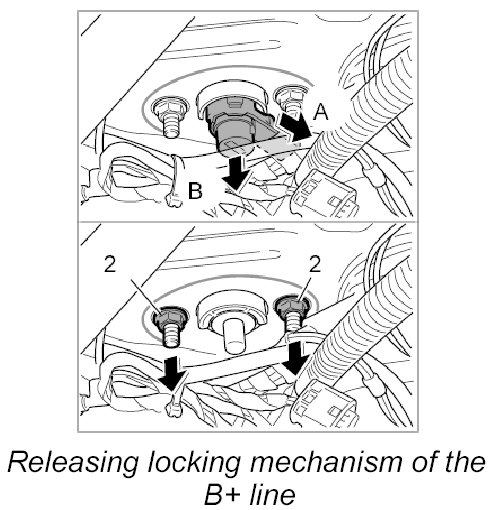 A

B

2

2

Releasing locking mechanism of the B+ line