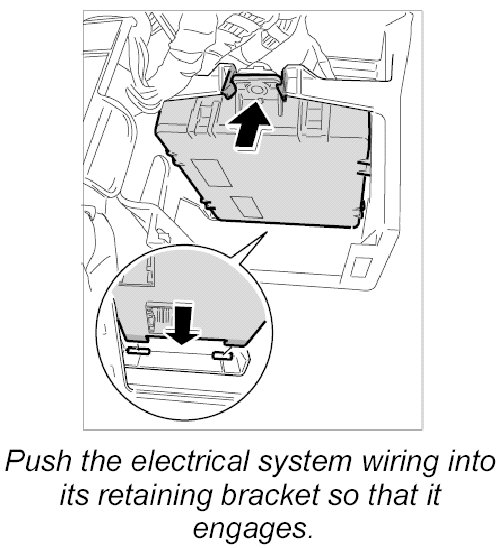 Push the electrical system wiring into its retaining bracket so that it engages.