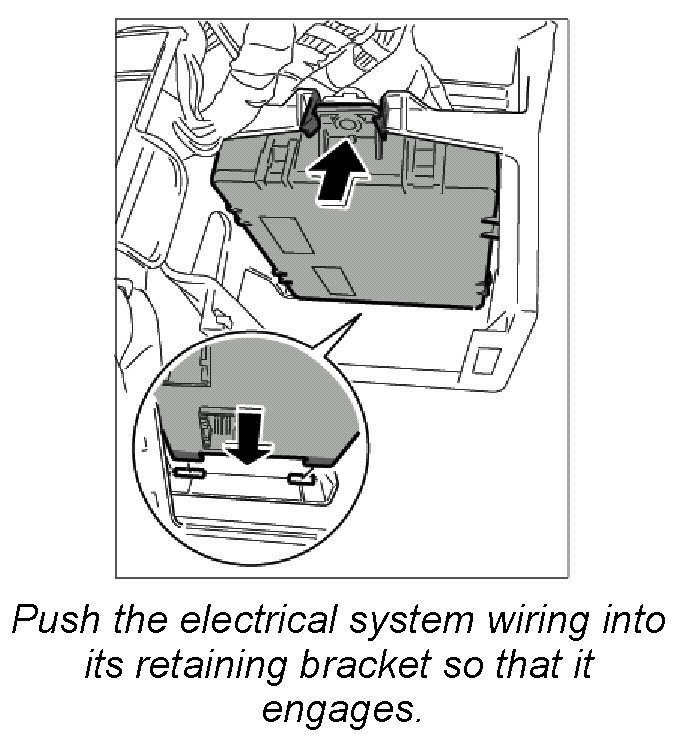 Push the electrical system wiring into its retaining bracket so that it engages.