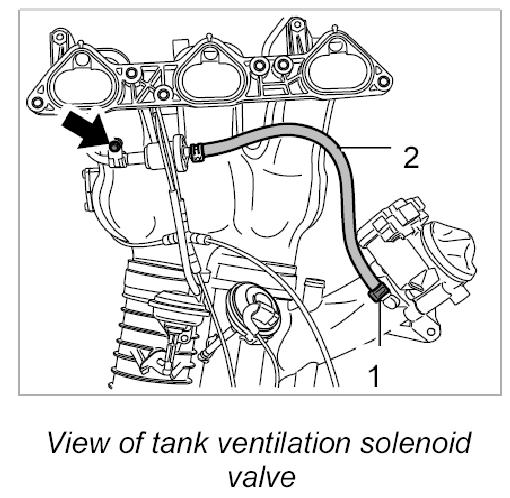 2

1

View of tank ventilation solenoid valve