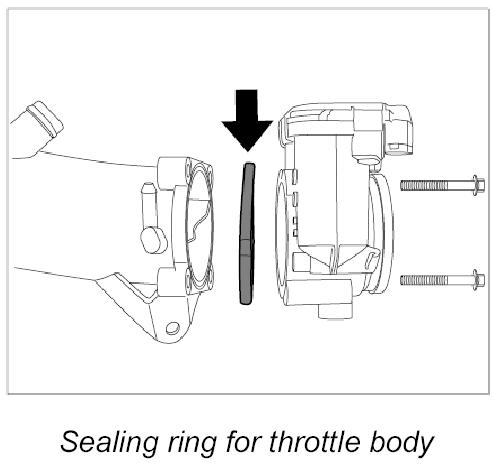 Sealing ring for throttle body