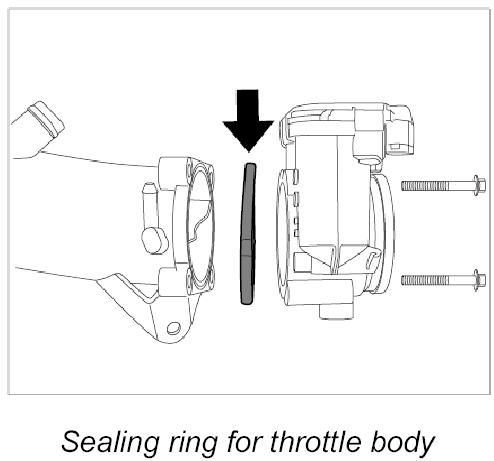 Sealing ring for throttle body