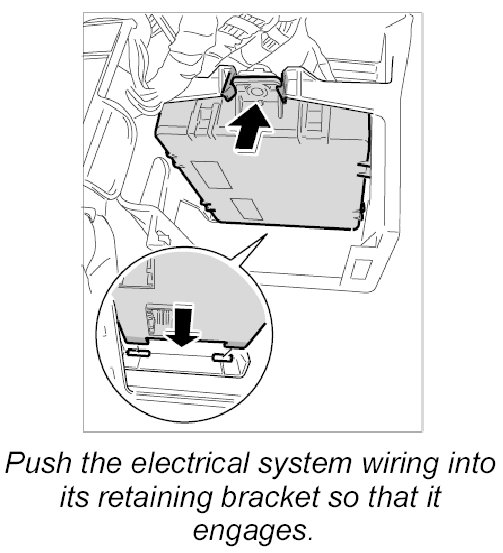 Push the electrical system wiring into its retaining bracket so that it engages.