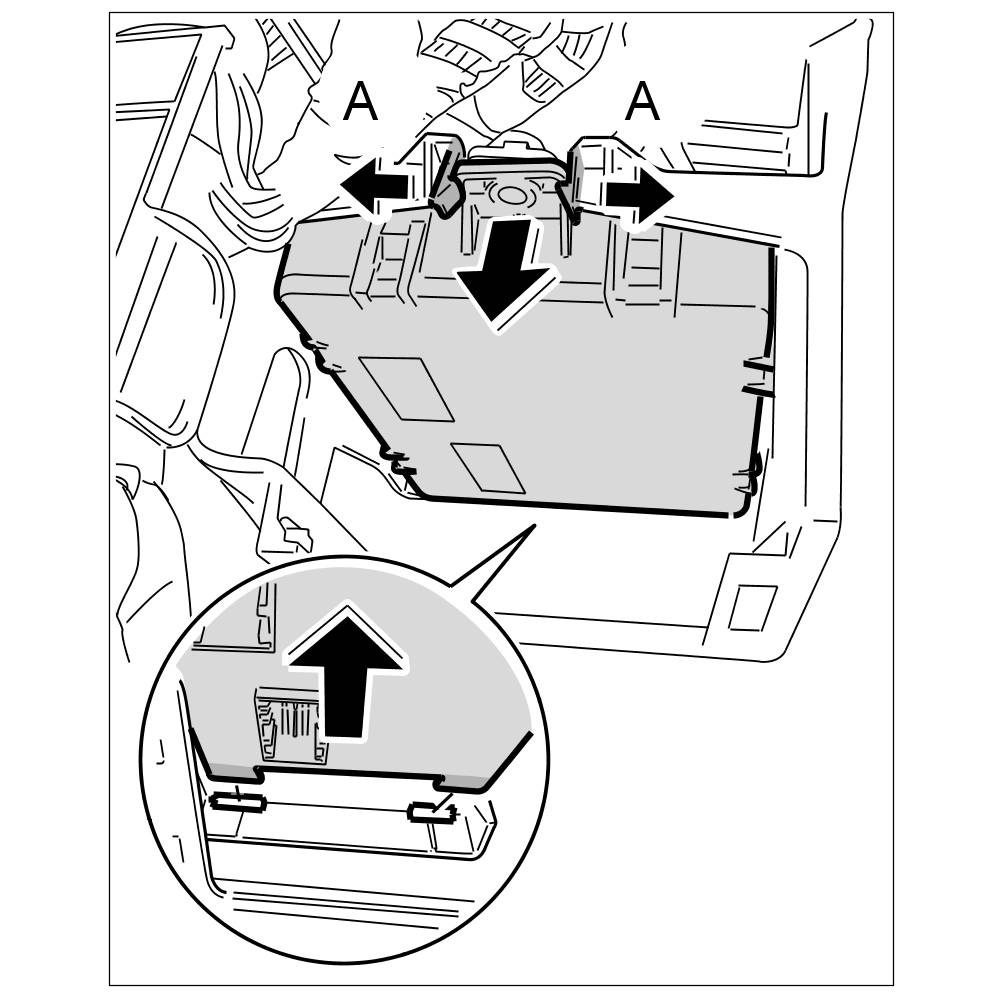 A A