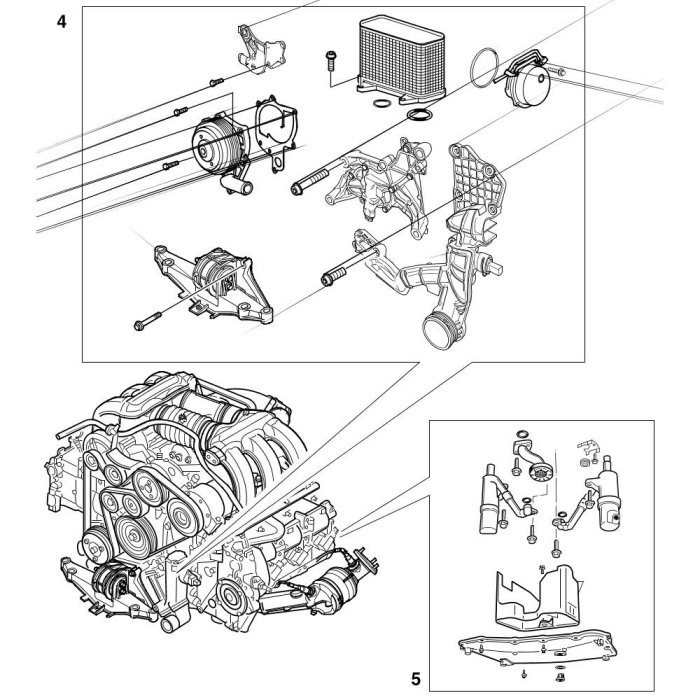 4

5