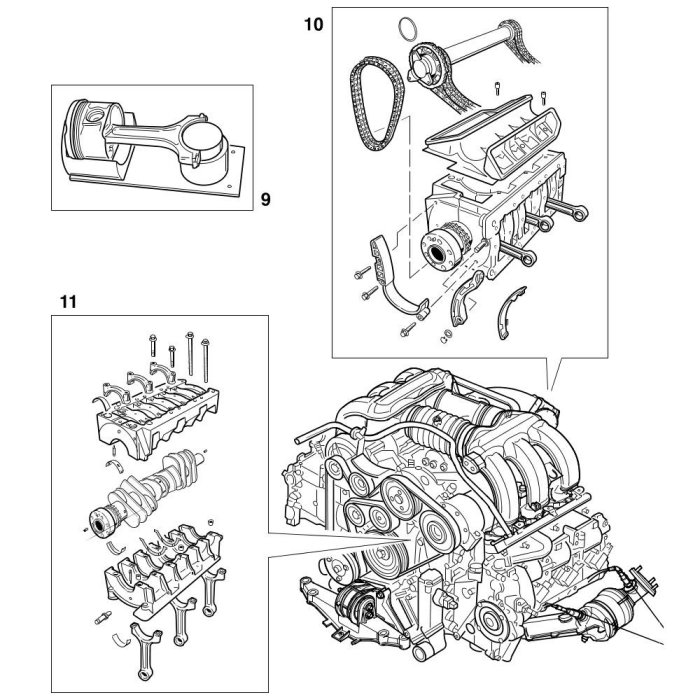 10

9

11